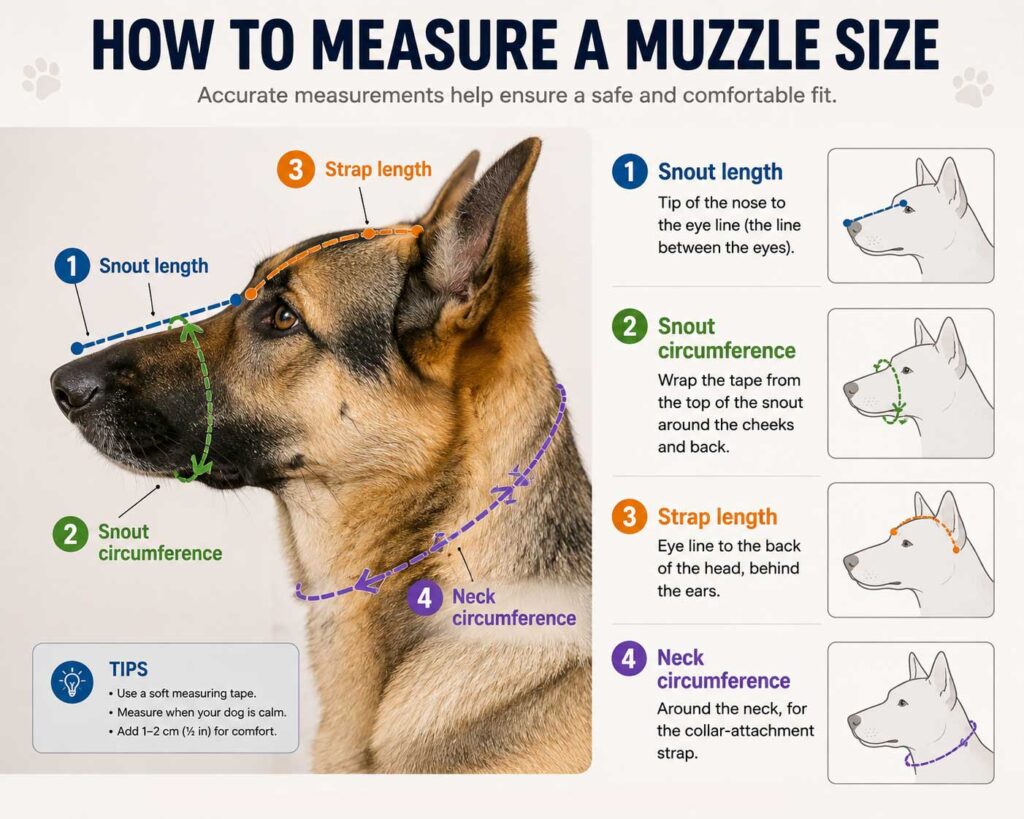 HOW TO MEASURE A MUZZLE SIZE

Accurate measurements help ensure a safe and comfortable fit.

3 Strap length

1 Snout length

2 Snout circumference

4 Neck circumference

TIPS
• Use a soft measuring tape.
• Measure when your dog is calm.
• Add 1–2 cm (½ in) for comfort.

1 Snout length
Tip of the nose to the eye line (the line between the eyes).

2 Snout circumference
Wrap the tape from the top of the snout around the cheeks and back.

3 Strap length
Eye line to the back of the head, behind the ears.

4 Neck circumference
Around the neck, for the collar-attachment strap.